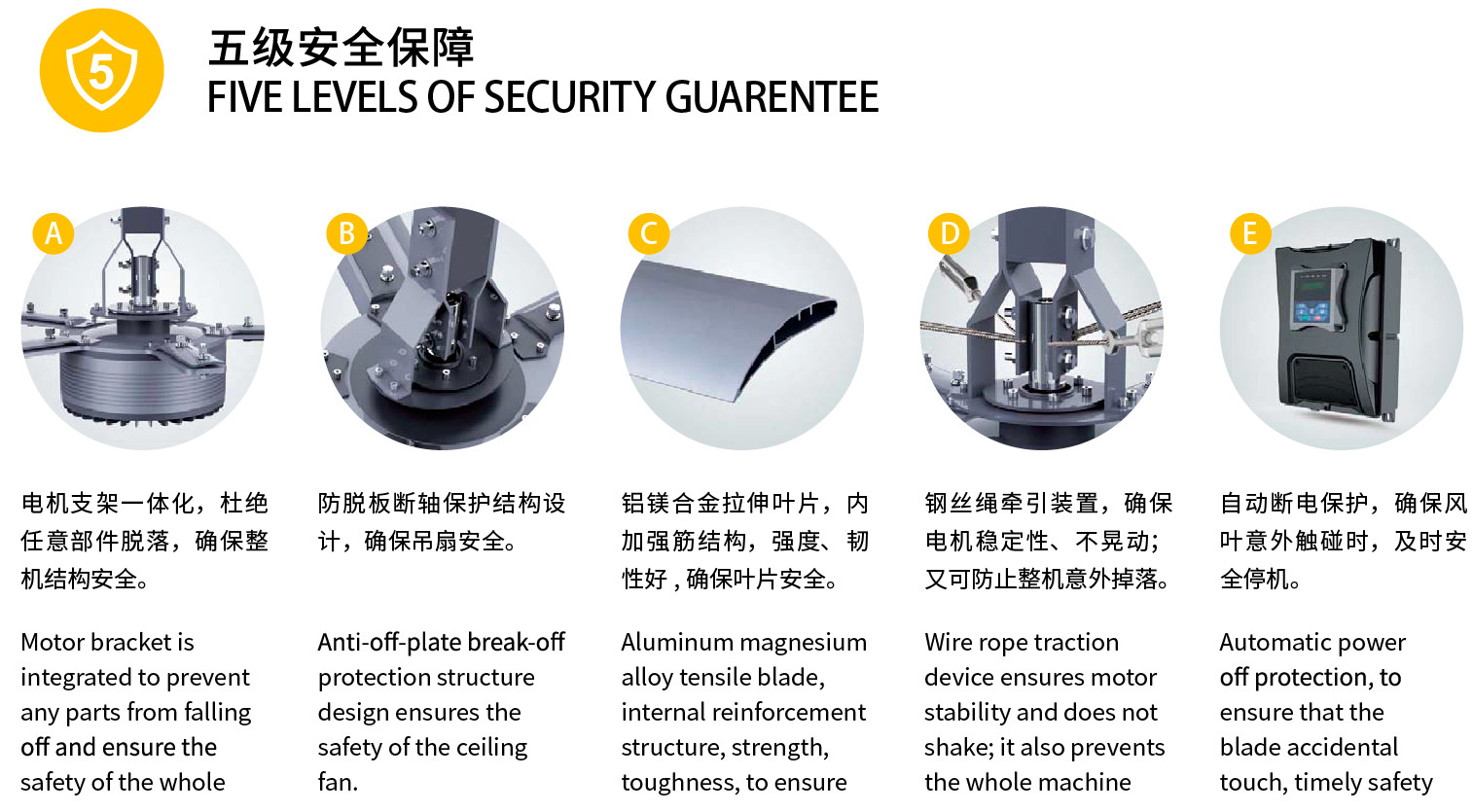 5

五级安全保障
FIVE LEVELS OF SECURITY GUARENTEE

A

电机支架一体化，杜绝任意部件脱落，确保整机结构安全。

Motor bracket is integrated to prevent any parts from falling off and ensure the safety of the whole

B

防脱板断轴保护结构设计，确保吊扇安全。

Anti-off-plate break-off protection structure design ensures the safety of the ceiling fan.

C

铝镁合金拉伸叶片，内加强筋结构，强度、韧性好，确保叶片安全。

Aluminum magnesium alloy tensile blade, internal reinforcement structure, strength, toughness, to ensure

D

钢丝绳牵引装置，确保电机稳定性、不晃动；又可防止整机意外掉落。

Wire rope traction device ensures motor stability and does not shake; it also prevents the whole machine

E

自动断电保护，确保风叶意外触碰时，及时安全停机。

Automatic power off protection, to ensure that the blade accidental touch, timely safety